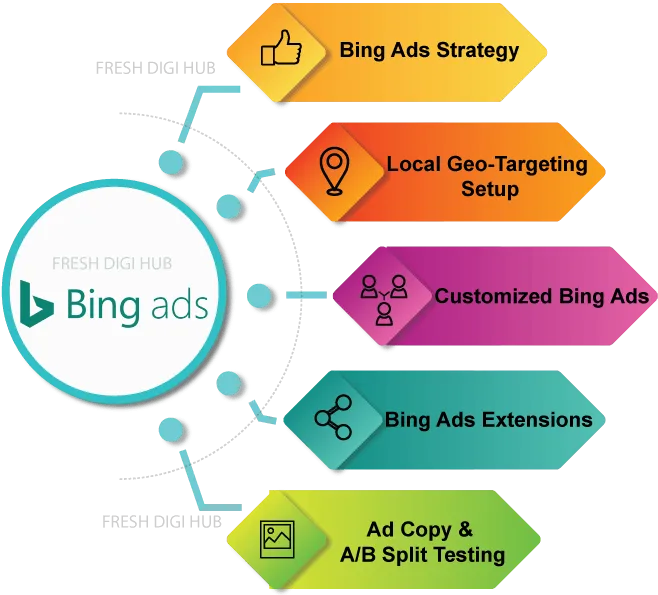 FRESH DIGI HUB

Bing Ads Strategy

Local Geo-Targeting Setup

FRESH DIGI HUB

Bing ads

Customized Bing Ads

Bing Ads Extensions

FRESH DIGI HUB

Ad Copy & A/B Split Testing