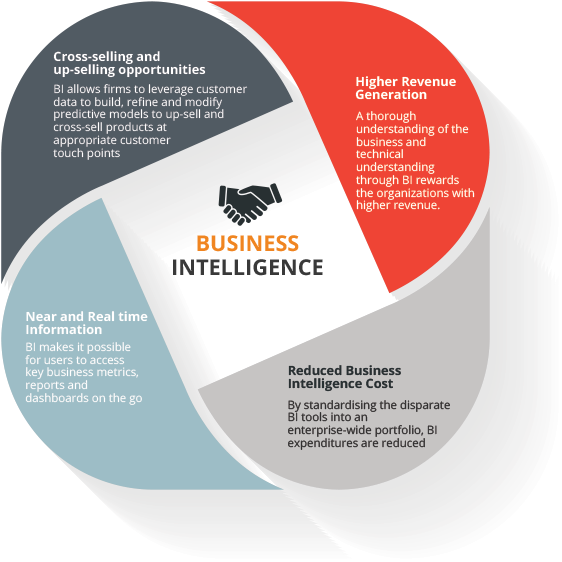 Cross-selling and up-selling opportunities

BI allows firms to leverage customer data to build, refine and modify predictive models to up-sell and cross-sell products at appropriate customer touch points

Higher Revenue Generation

A thorough understanding of the business and technical understanding through BI rewards the organizations with higher revenue.

BUSINESS INTELLIGENCE

Near and Real time Information

BI makes it possible for users to access key business metrics, reports and dashboards on the go

Reduced Business Intelligence Cost

By standardising the disparate BI tools into an enterprise-wide portfolio, BI expenditures are reduced