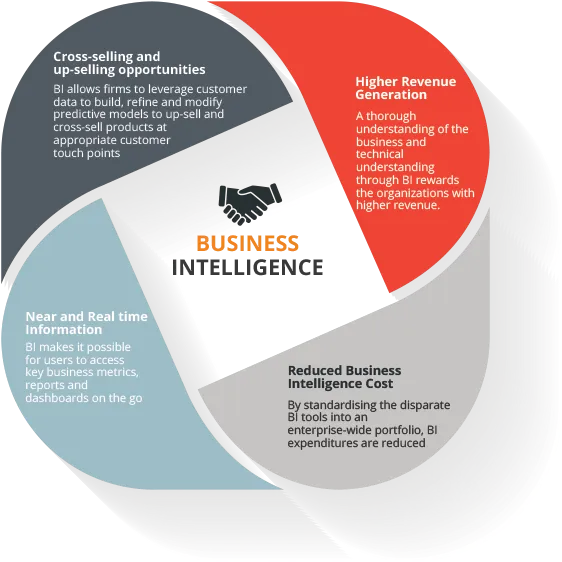 Cross-selling and up-selling opportunities

BI allows firms to leverage customer data to build, refine and modify predictive models to up-sell and cross-sell products at appropriate customer touch points

Higher Revenue Generation

A thorough understanding of the business and technical understanding through BI rewards the organizations with higher revenue.

BUSINESS INTELLIGENCE

Near and Real time Information

BI makes it possible for users to access key business metrics, reports and dashboards on the go

Reduced Business Intelligence Cost

By standardising the disparate BI tools into an enterprise-wide portfolio, BI expenditures are reduced