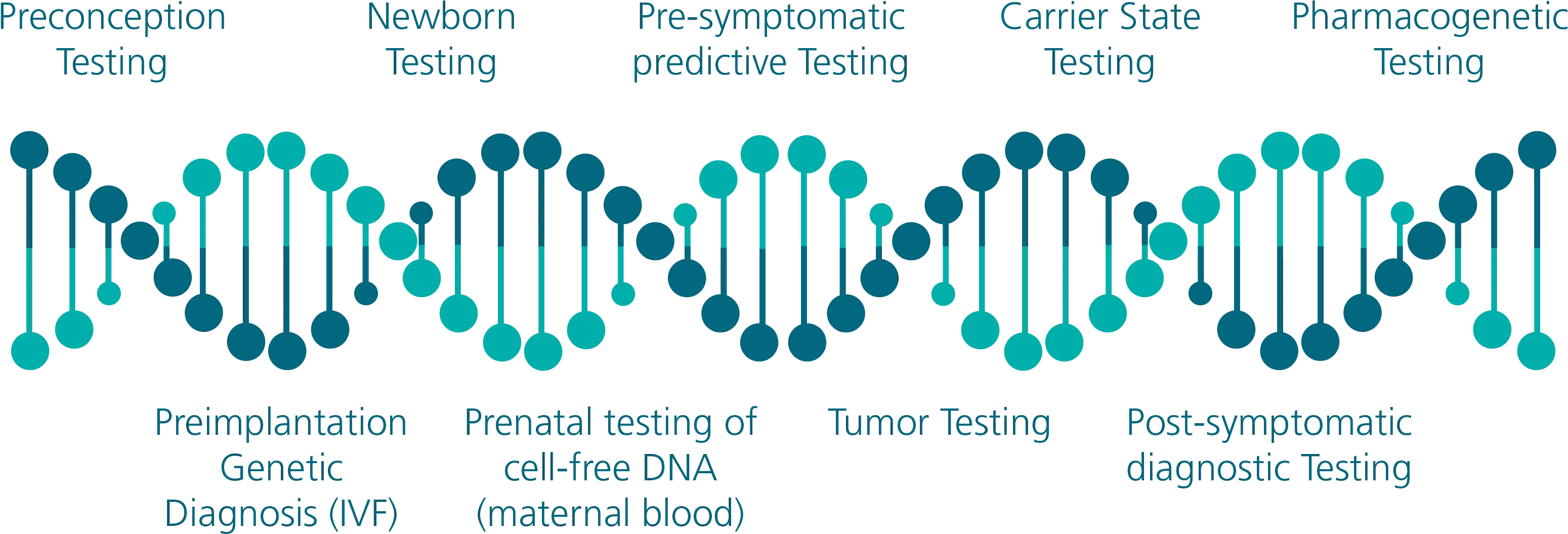 Preconception Testing

Newborn Testing

Pre-symptomatic predictive Testing

Carrier State Testing

Pharmacogenetic Testing

Preimplantation Genetic Diagnosis (IVF)

Prenatal testing of cell-free DNA (maternal blood)

Tumor Testing

Post-symptomatic diagnostic Testing