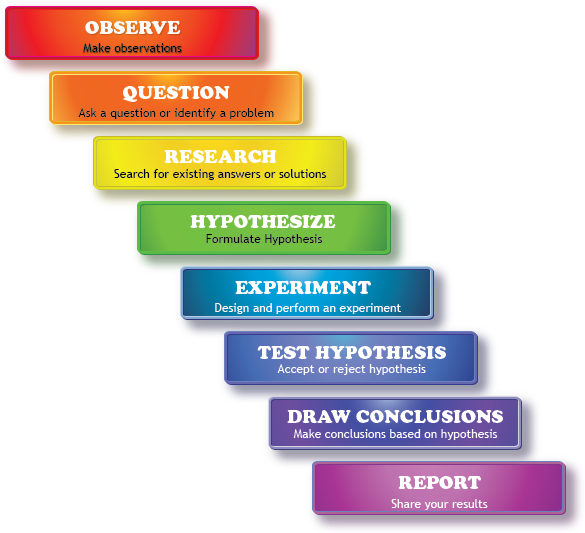 OBSERVE
Make observations

QUESTION
Ask a question or identify a problem

RESEARCH
Search for existing answers or solutions

HYPOTHESIZE
Formulate Hypothesis

EXPERIMENT
Design and perform an experiment

TEST HYPOTHESIS
Accept or reject hypothesis

DRAW CONCLUSIONS
Make conclusions based on hypothesis

REPORT
Share your results