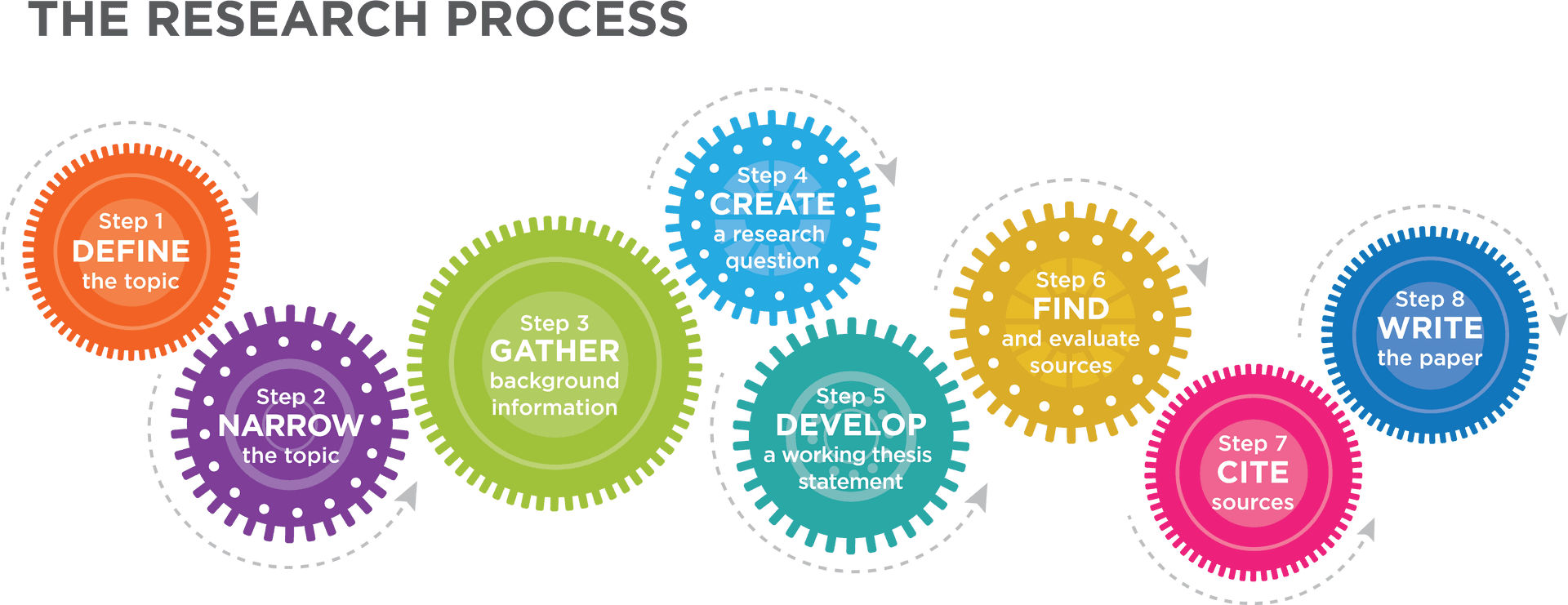 THE RESEARCH PROCESS

Step 1
DEFINE
the topic

Step 2
NARROW
the topic

Step 3
GATHER
background information

Step 4
CREATE
a research question

Step 5
DEVELOP
a working thesis statement

Step 6
FIND
and evaluate sources

Step 7
CITE
sources

Step 8
WRITE
the paper