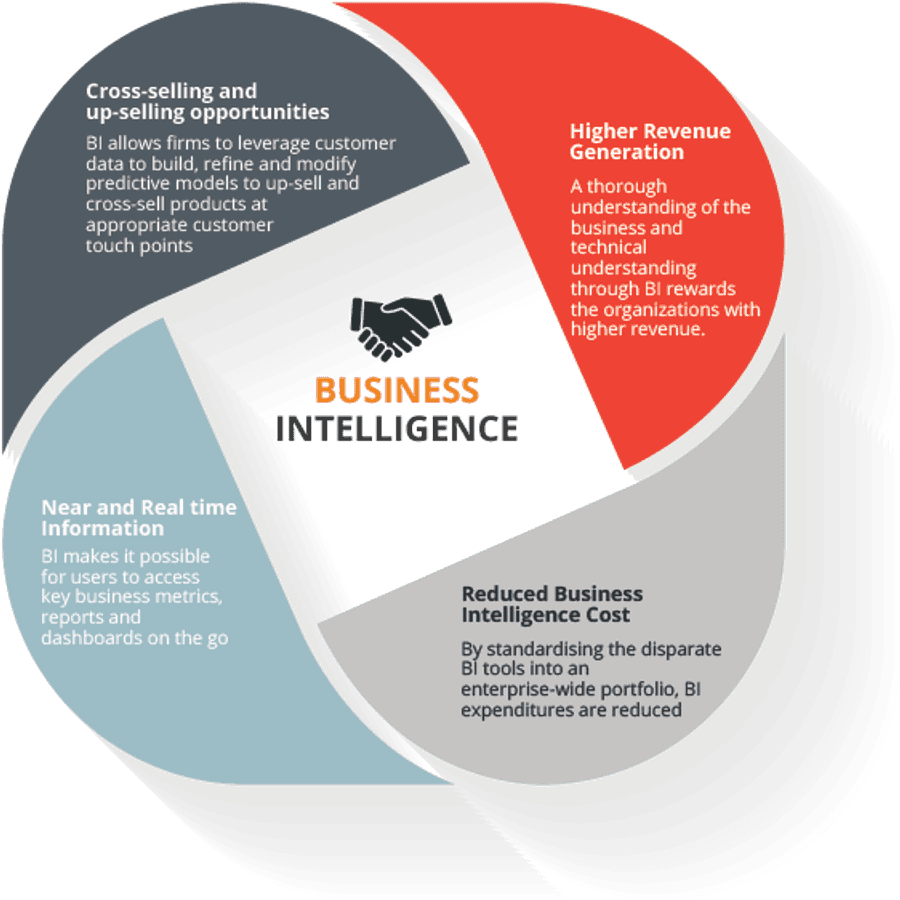 Cross-selling and up-selling opportunities

BI allows firms to leverage customer data to build, refine and modify predictive models to up-sell and cross-sell products at appropriate customer touch points

Higher Revenue Generation

A thorough understanding of the business and technical understanding through BI rewards the organizations with higher revenue.

BUSINESS INTELLIGENCE

Near and Real time Information

BI makes it possible for users to access key business metrics, reports and dashboards on the go

Reduced Business Intelligence Cost

By standardising the disparate BI tools into an enterprise-wide portfolio, BI expenditures are reduced