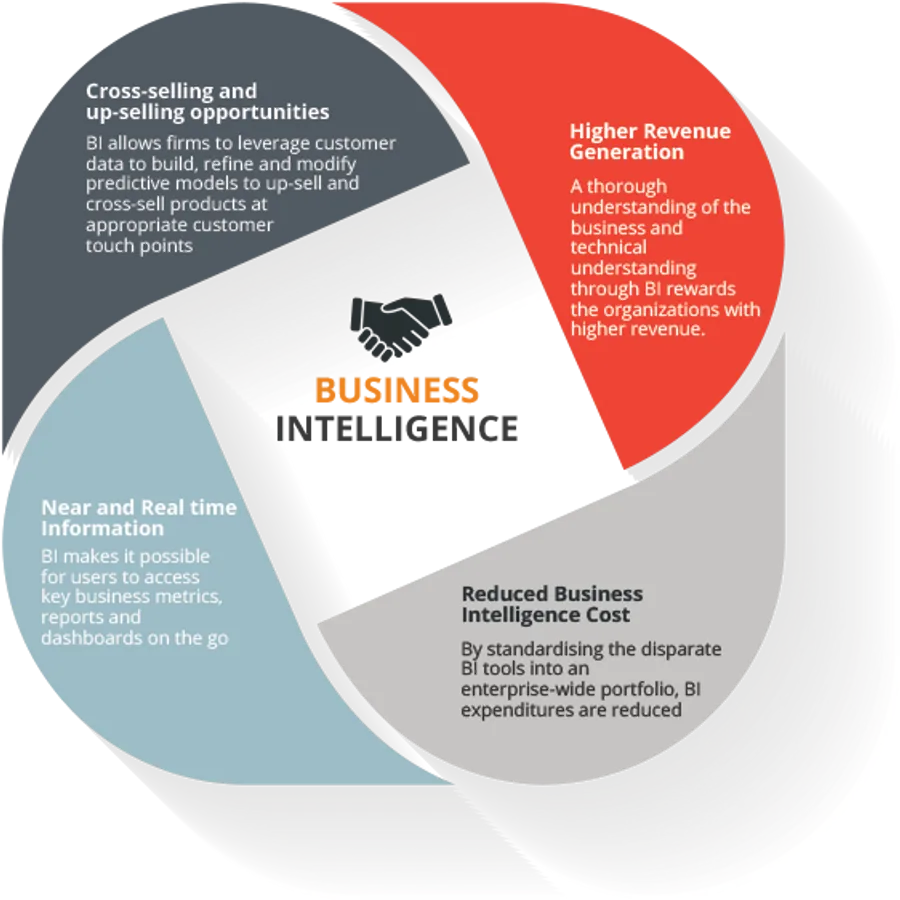 Cross-selling and up-selling opportunities

BI allows firms to leverage customer data to build, refine and modify predictive models to up-sell and cross-sell products at appropriate customer touch points

Higher Revenue Generation

A thorough understanding of the business and technical understanding through BI rewards the organizations with higher revenue.

BUSINESS INTELLIGENCE

Near and Real time Information

BI makes it possible for users to access key business metrics, reports and dashboards on the go

Reduced Business Intelligence Cost

By standardising the disparate BI tools into an enterprise-wide portfolio, BI expenditures are reduced