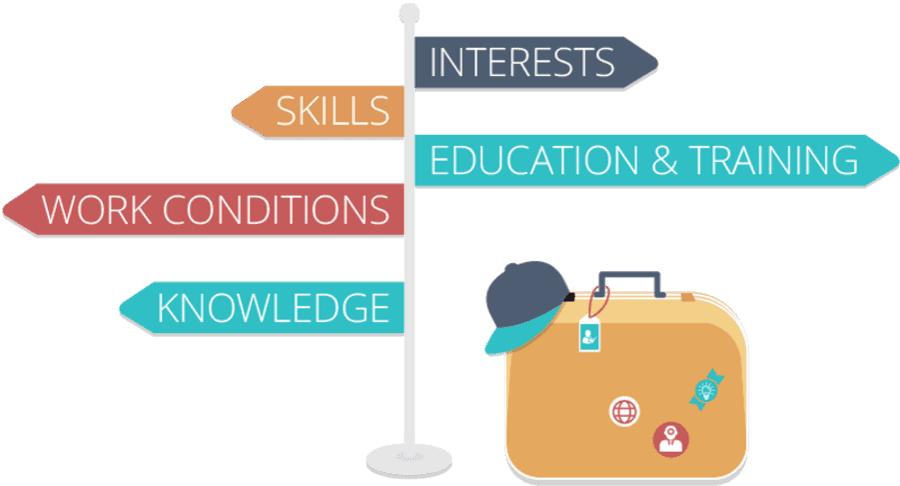 INTERESTS

SKILLS

EDUCATION & TRAINING

WORK CONDITIONS

KNOWLEDGE