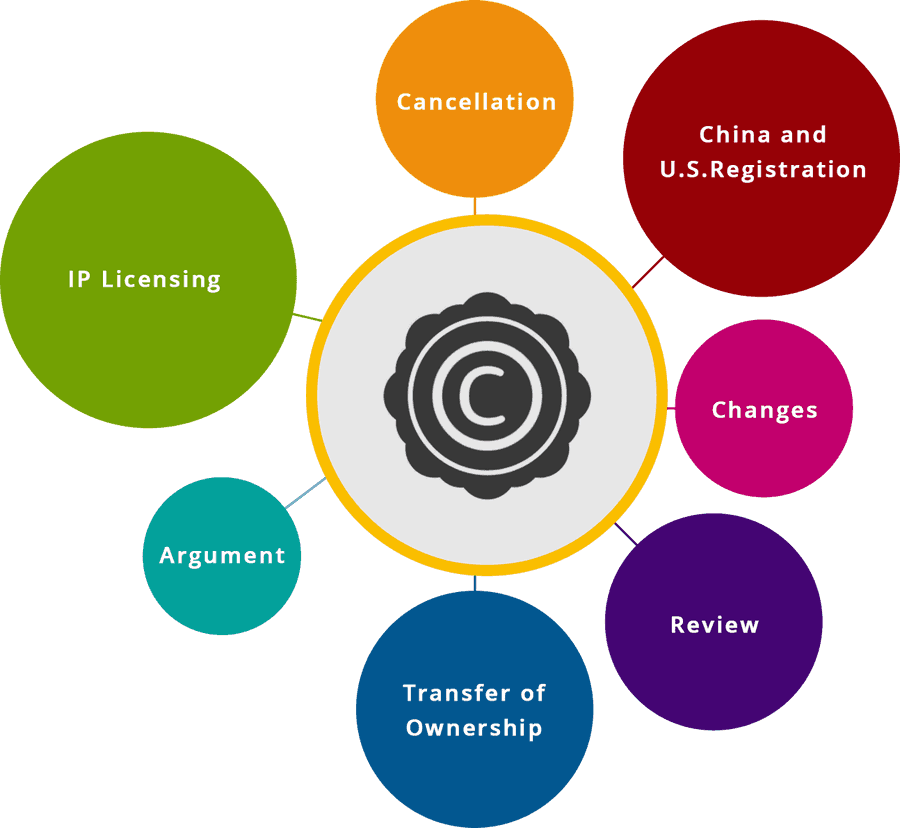 Cancellation

China and U.S.Registration

IP Licensing

©

Changes

Argument

Review

Transfer of Ownership