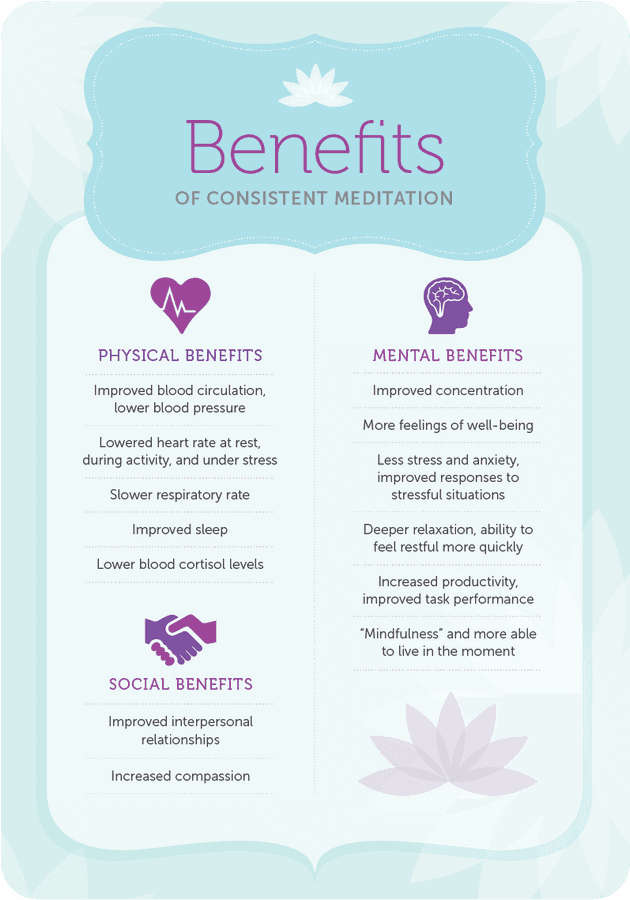 Benefits
OF CONSISTENT MEDITATION

PHYSICAL BENEFITS

Improved blood circulation, lower blood pressure

Lowered heart rate at rest, during activity, and under stress

Slower respiratory rate

Improved sleep

Lower blood cortisol levels

SOCIAL BENEFITS

Improved interpersonal relationships

Increased compassion

MENTAL BENEFITS

Improved concentration

More feelings of well-being

Less stress and anxiety, improved responses to stressful situations

Deeper relaxation, ability to feel restful more quickly

Increased productivity, improved task performance

"Mindfulness" and more able to live in the moment