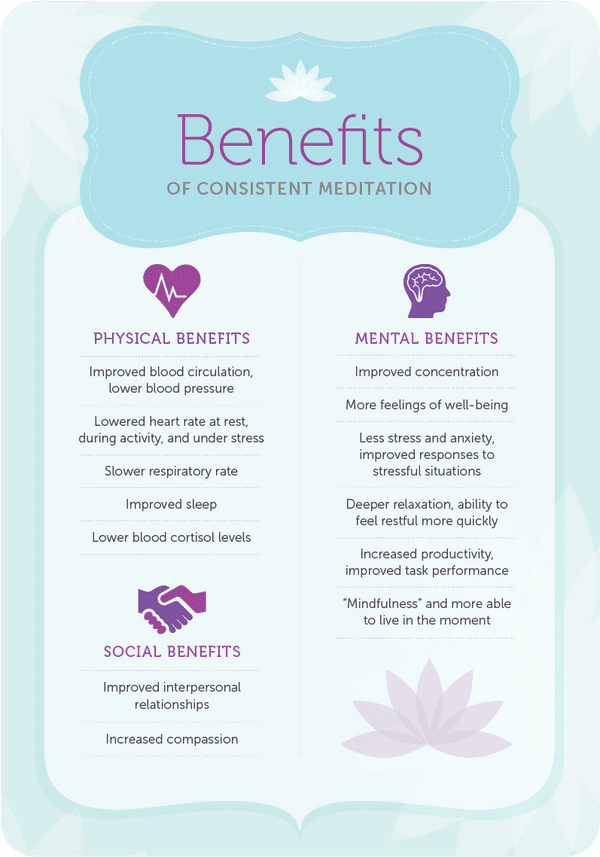 Benefits
OF CONSISTENT MEDITATION

PHYSICAL BENEFITS

Improved blood circulation, lower blood pressure

Lowered heart rate at rest, during activity, and under stress

Slower respiratory rate

Improved sleep

Lower blood cortisol levels

SOCIAL BENEFITS

Improved interpersonal relationships

Increased compassion

MENTAL BENEFITS

Improved concentration

More feelings of well-being

Less stress and anxiety, improved responses to stressful situations

Deeper relaxation, ability to feel restful more quickly

Increased productivity, improved task performance

"Mindfulness" and more able to live in the moment